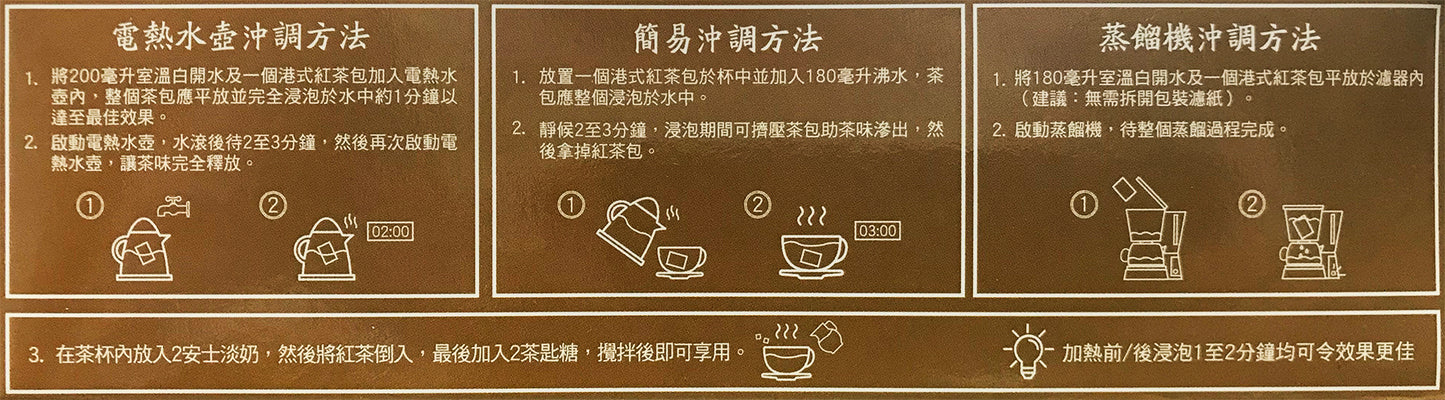 電熱水壺沖調方法

1. 將200毫升室溫白開水及一個港式紅茶包加入電熱水壺內，整個茶包應平放並完全浸泡於水中約1分鐘以達至最佳效果。

2. 啟動電熱水壺，水滾後待2至3分鐘，然後再次啟動電熱水壺，讓茶味完全釋放。

①

②

02:00

簡易沖調方法

1. 放置一個港式紅茶包於杯中並加入180毫升沸水，茶包應整個浸泡於水中。

2. 靜候2至3分鐘，浸泡期間可擠壓茶包助茶味滲出，然後拿掉紅茶包。

①

②

03:00

蒸餾機沖調方法

1. 將180毫升室溫白開水及一個港式紅茶包平放於濾器內（建議：無需拆開包裝濾紙）。

2. 啟動蒸餾機，待整個蒸餾過程完成。

①

②

3. 在茶杯內放入2安士淡奶，然後將紅茶倒入，最後加入2茶匙糖，攪拌後即可享用。

加熱前/後浸泡1至2分鐘均可令效果更佳